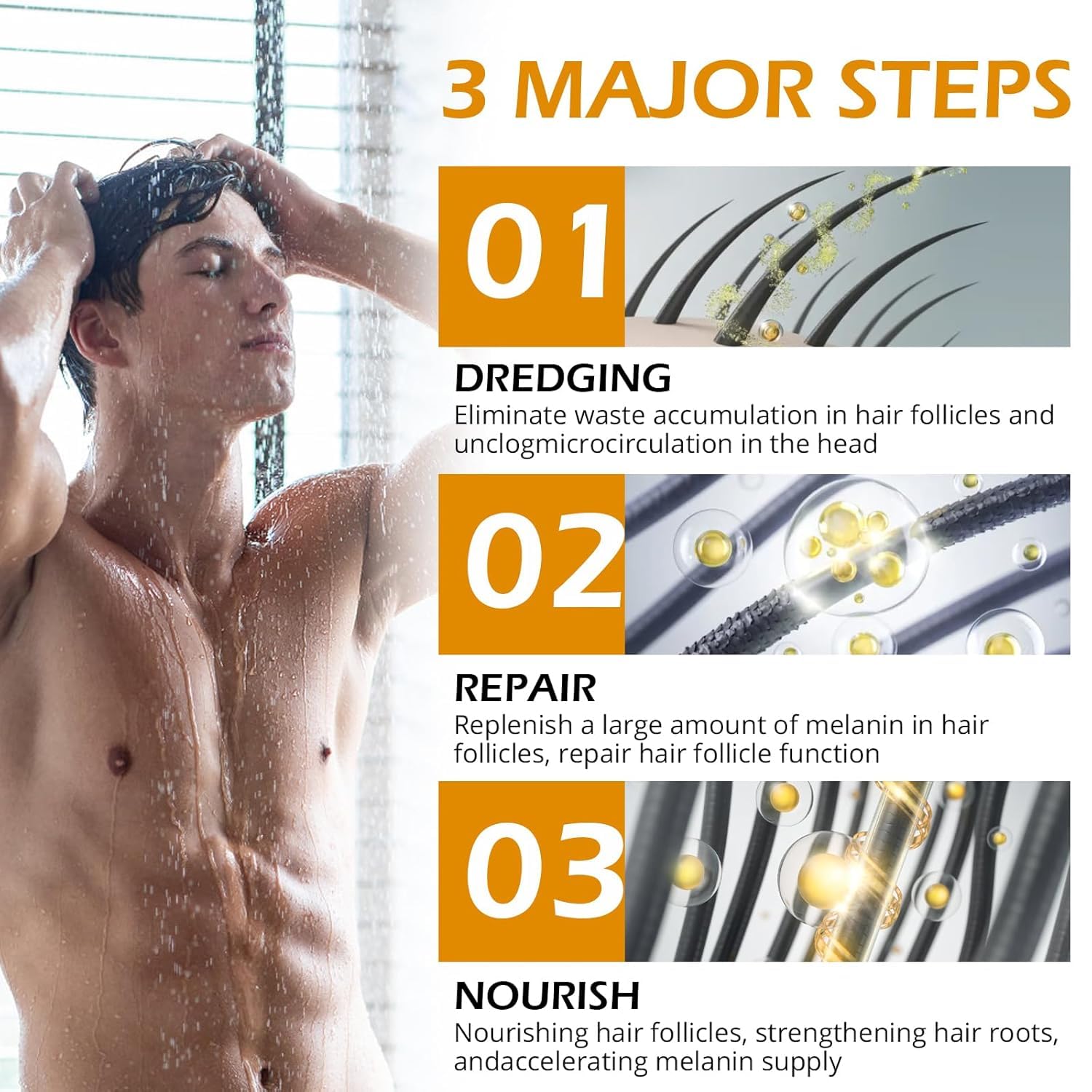 3 MAJOR STEPS

01

DREDGING
Eliminate waste accumulation in hair follicles and unclogmicrocirculation in the head

02

REPAIR
Replenish a large amount of melanin in hair follicles, repair hair follicle function

03

NOURISH
Nourishing hair follicles, strengthening hair roots, andaccelerating melanin supply