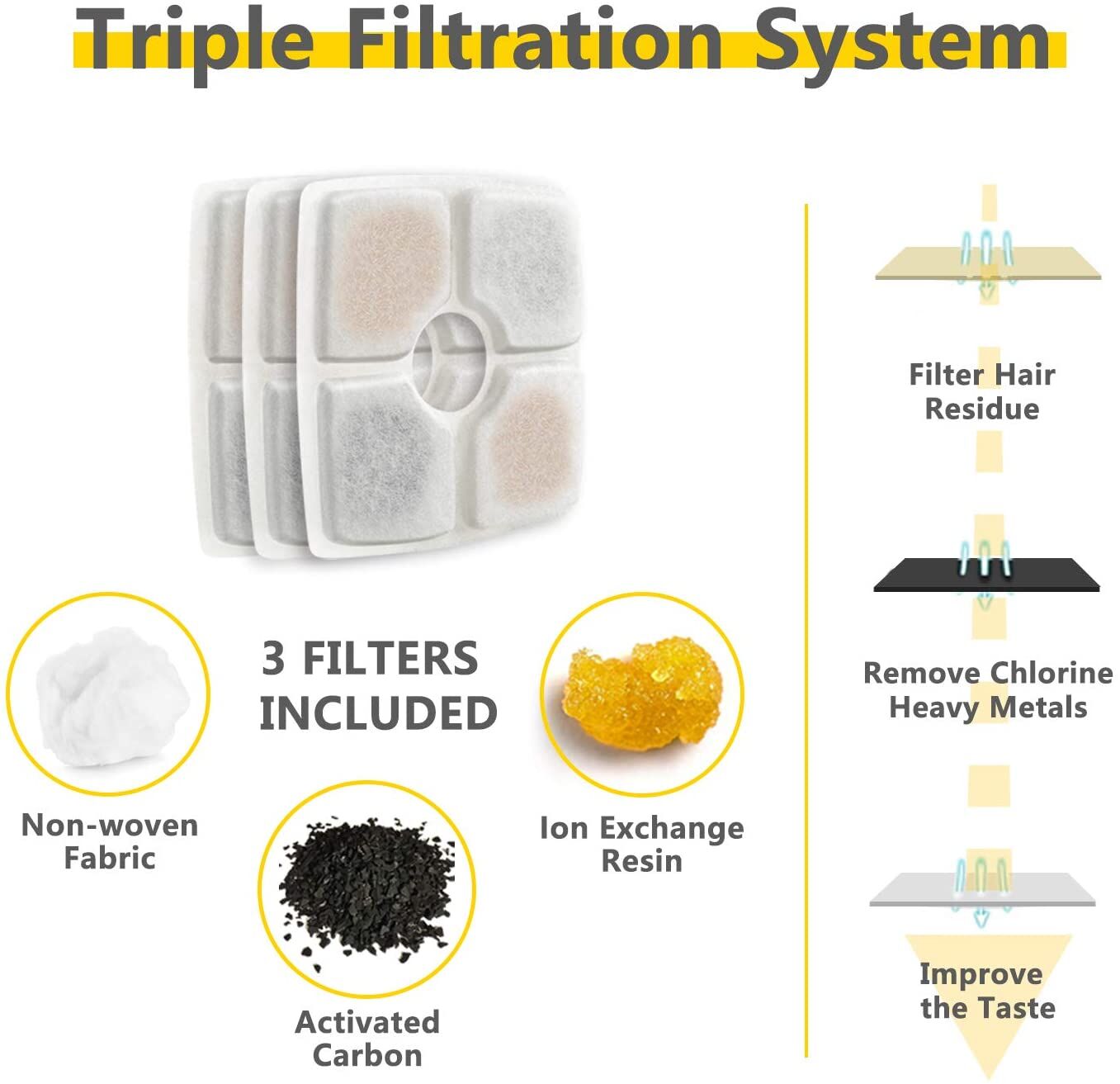 Triple Filtration System

3 FILTERS INCLUDED

Non-woven Fabric

Activated Carbon

Ion Exchange Resin

Filter Hair Residue

Remove Chlorine Heavy Metals

Improve the Taste